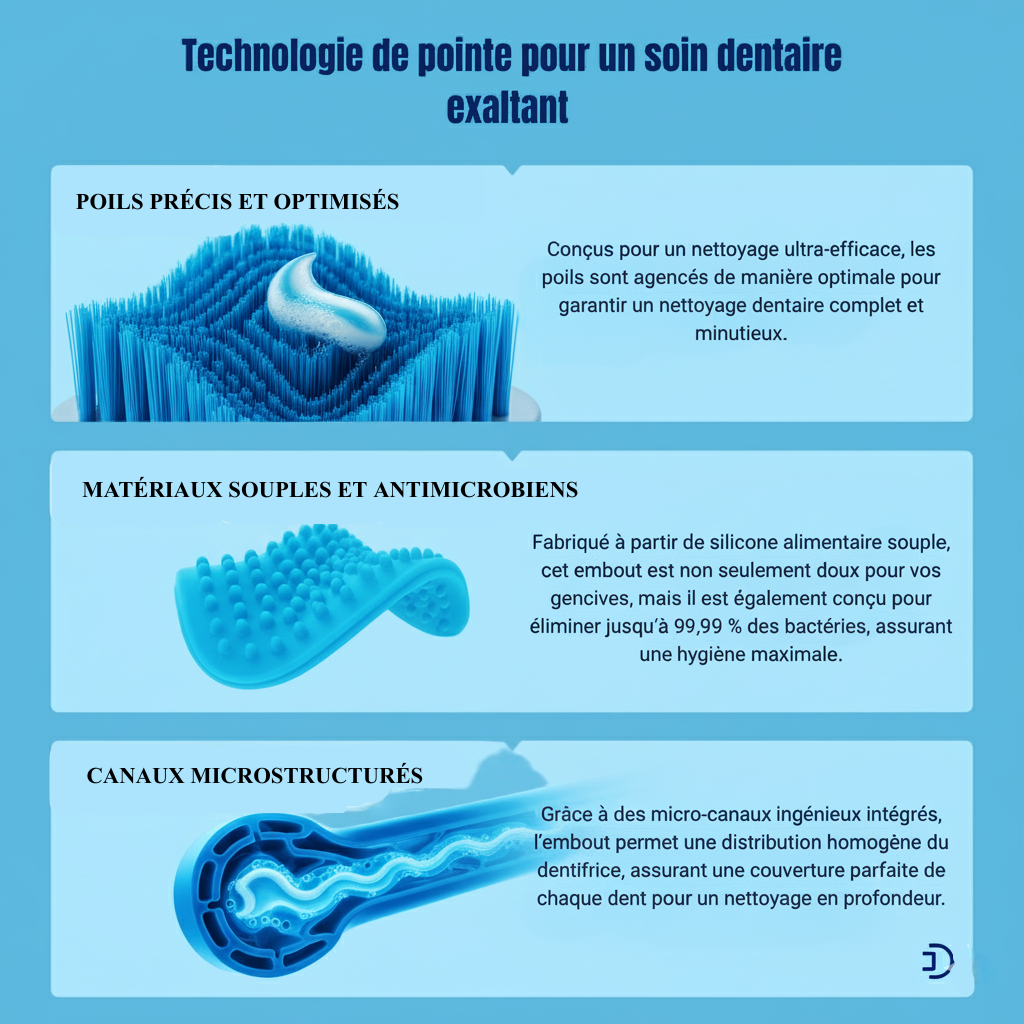 Technologie de pointe pour un soin dentaire exaltant

POILS PRÉCIS ET OPTIMISÉS

Conçus pour un nettoyage ultra-efficace, les poils sont agencés de manière optimale pour garantir un nettoyage dentaire complet et minutieux.

MATÉRIAUX SOUPLES ET ANTIMICROBIENS

Fabriqué à partir de silicone alimentaire souple, cet embout est non seulement doux pour vos gencives, mais il est également conçu pour éliminer jusqu'à 99,99 % des bactéries, assurant une hygiène maximale.

CANAUX MICROSTRUCTURÉS

Grâce à des micro-canaux ingénieux intégrés, l'embout permet une distribution homogène du dentifrice, assurant une couverture parfaite de chaque dent pour un nettoyage en profondeur.