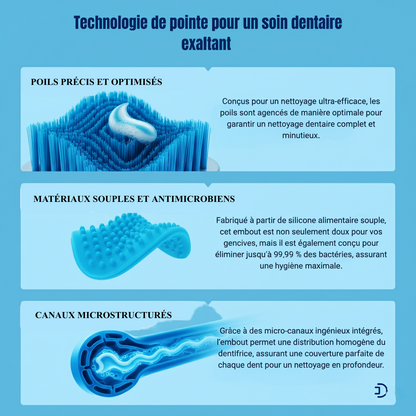 Technologie de pointe pour un soin dentaire exaltant

POILS PRÉCIS ET OPTIMISÉS

Conçus pour un nettoyage ultra-efficace, les poils sont agencés de manière optimale pour garantir un nettoyage dentaire complet et minutieux.

MATÉRIAUX SOUPLES ET ANTIMICROBIENS

Fabriqué à partir de silicone alimentaire souple, cet embout est non seulement doux pour vos gencives, mais il est également conçu pour éliminer jusqu'à 99,99 % des bactéries, assurant une hygiène maximale.

CANAUX MICROSTRUCTURÉS

Grâce à des micro-canaux ingénieux intégrés, l'embout permet une distribution homogène du dentifrice, assurant une couverture parfaite de chaque dent pour un nettoyage en profondeur.